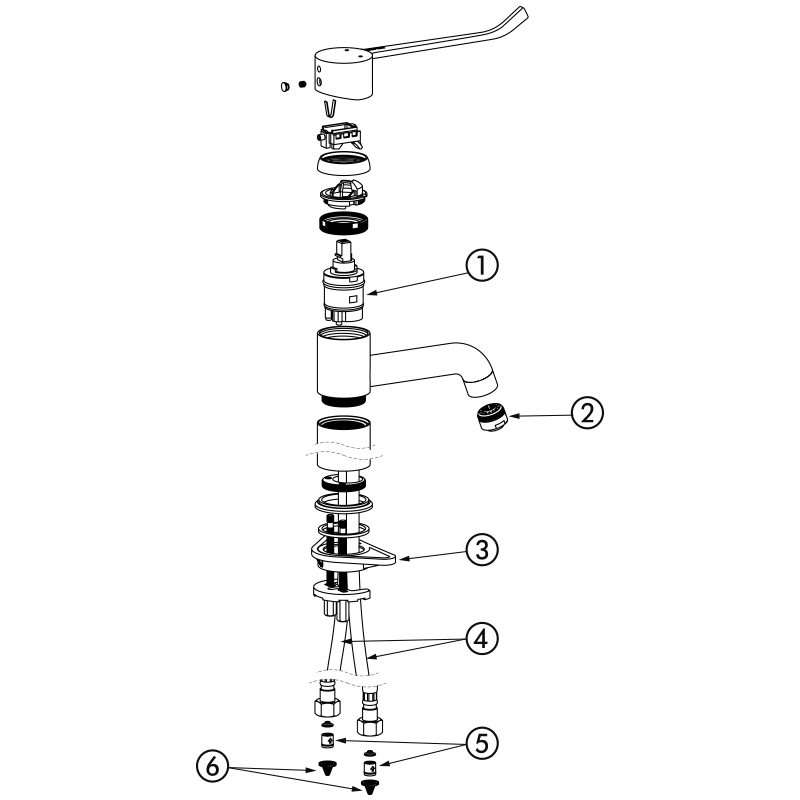 1
2
3
4
5
6