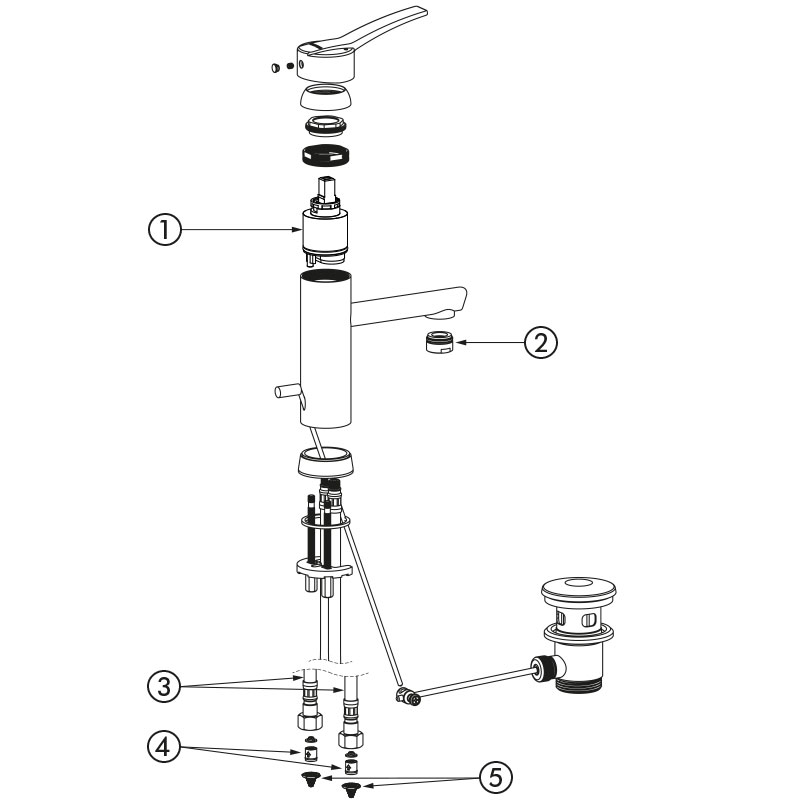 1
2
3
4
5