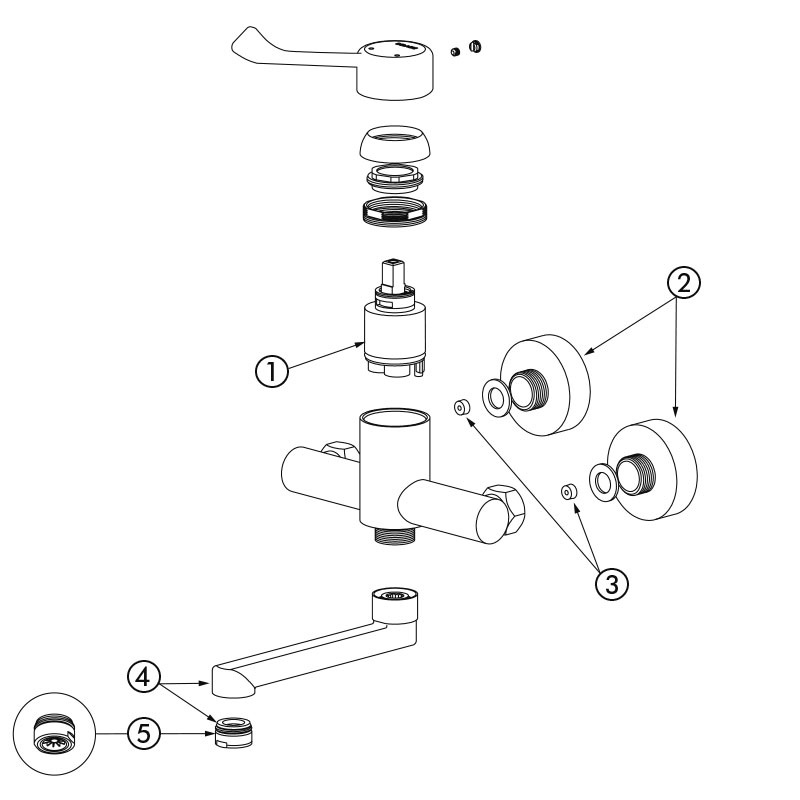 2
1
3
4
5