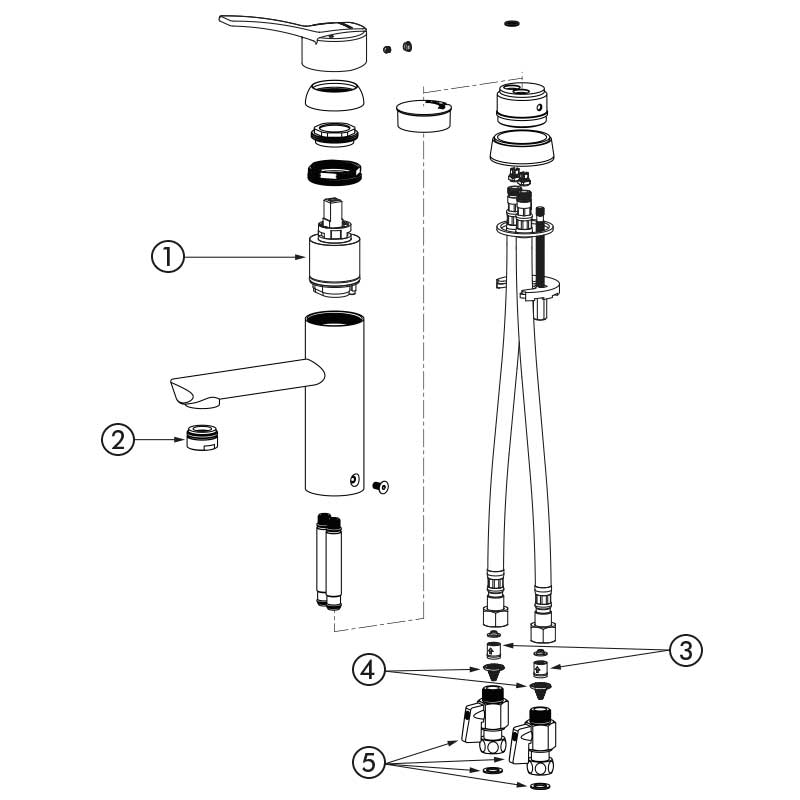 1
2
3
4
5