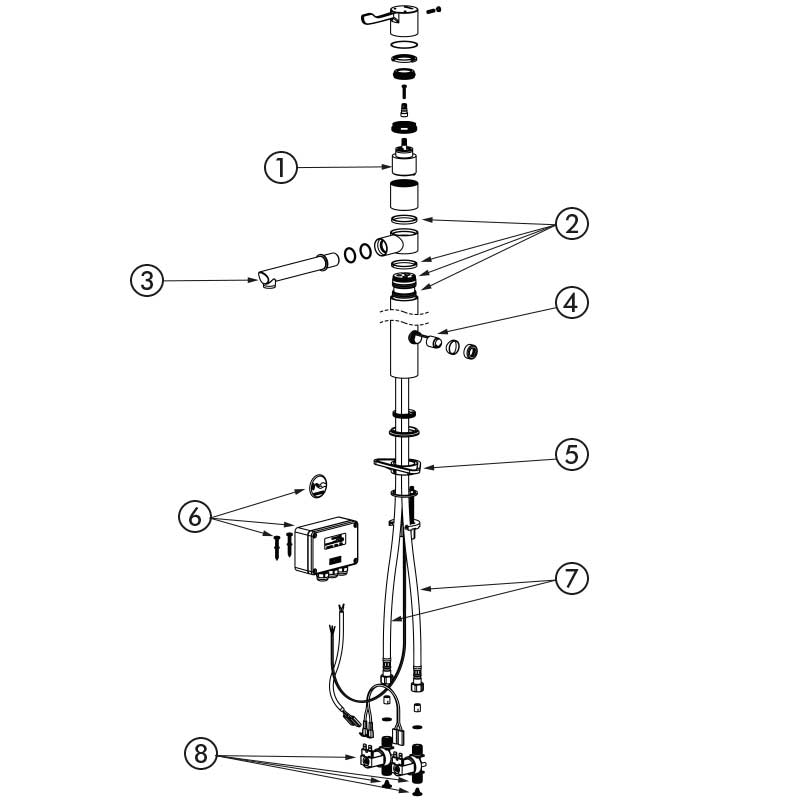 1
2
3
4
5
6
7
8