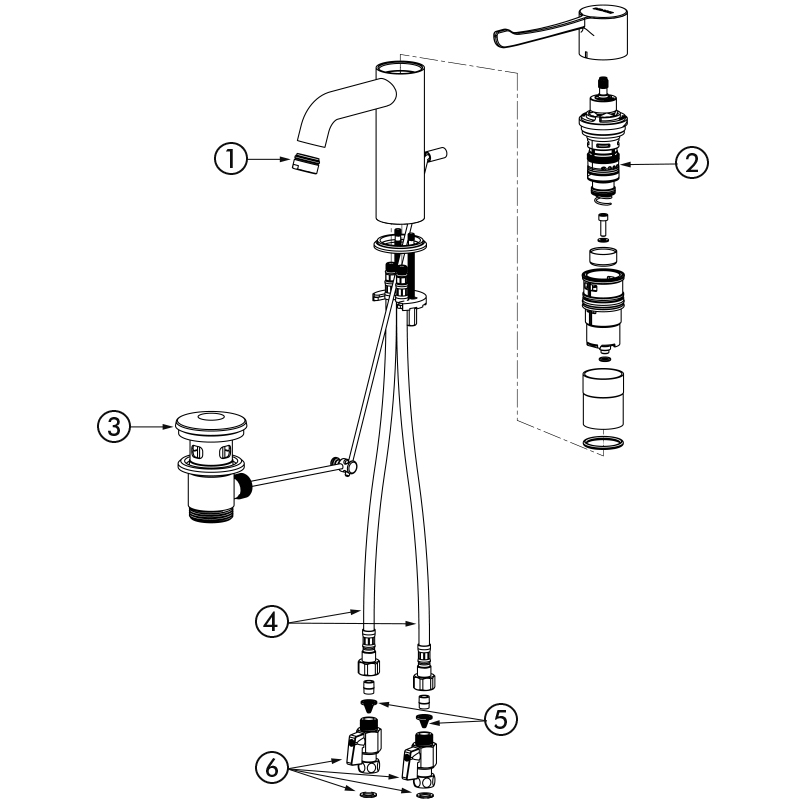 1
2
3
4
5
6