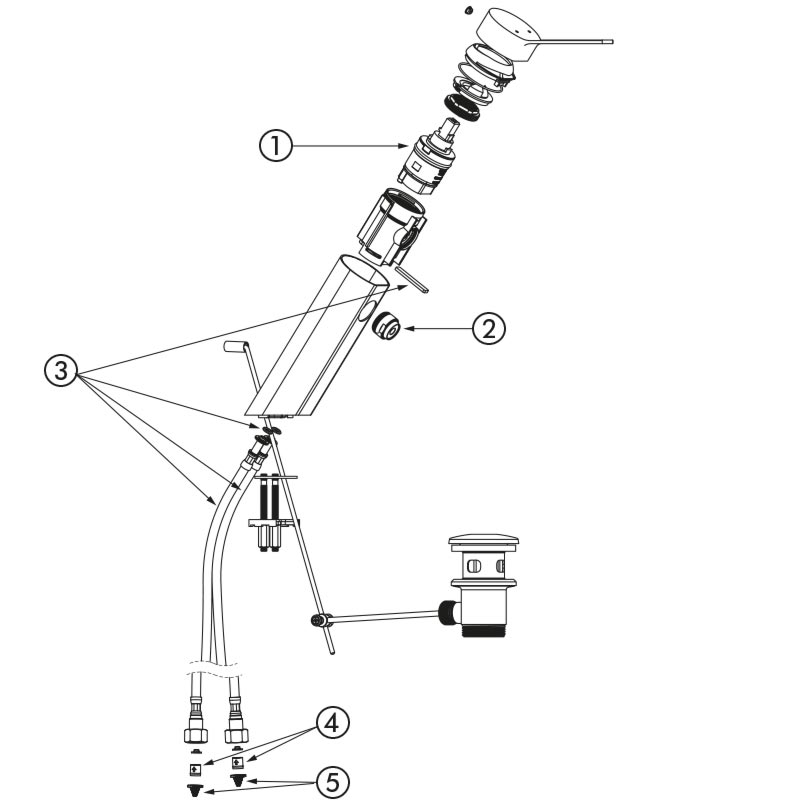 1
2
3
4
5