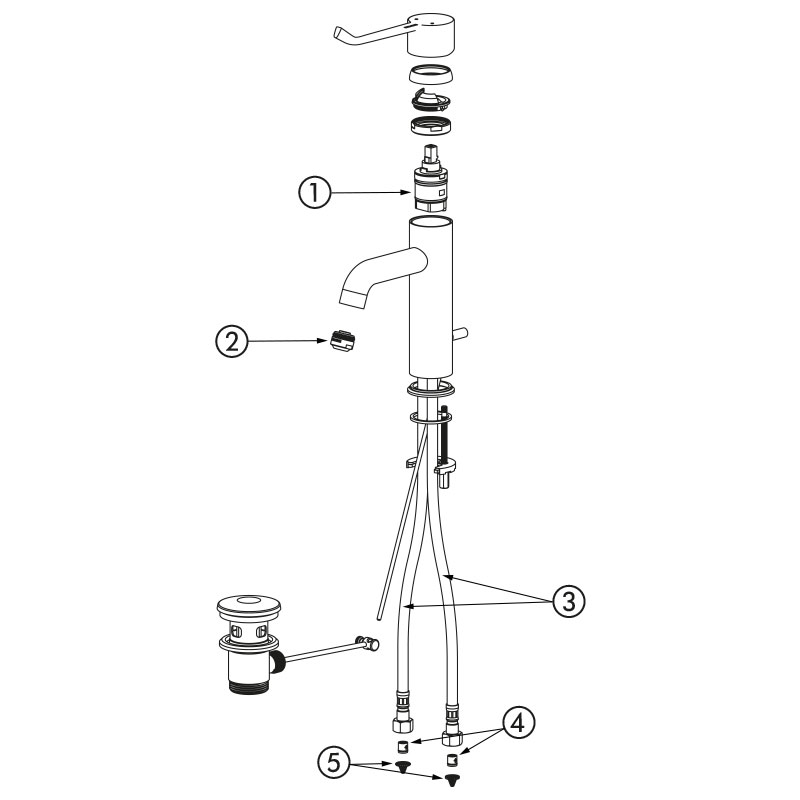 1
2
3
4
5