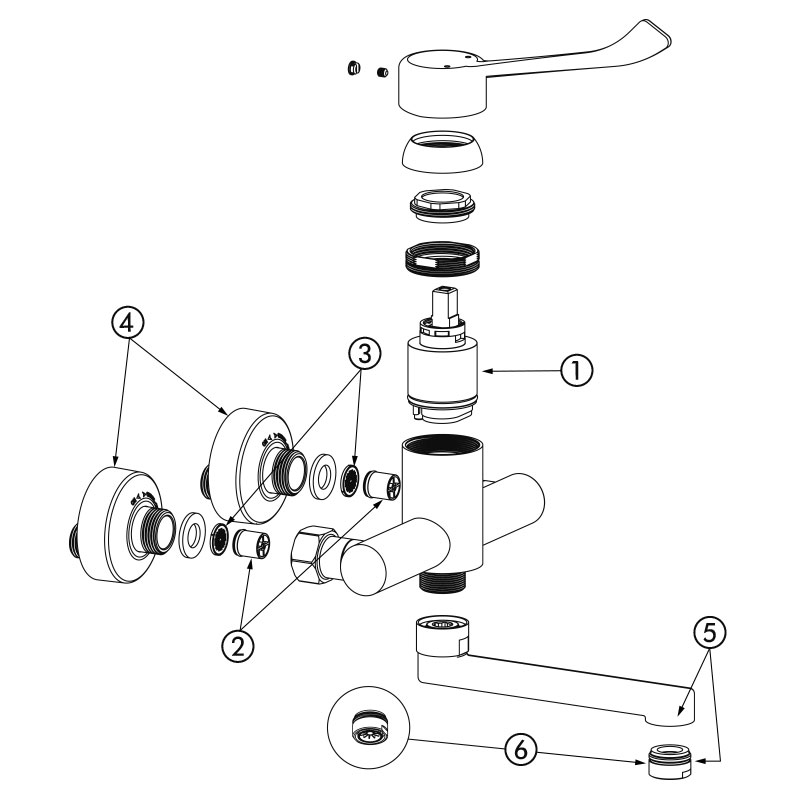 4
3
1
2
5
6