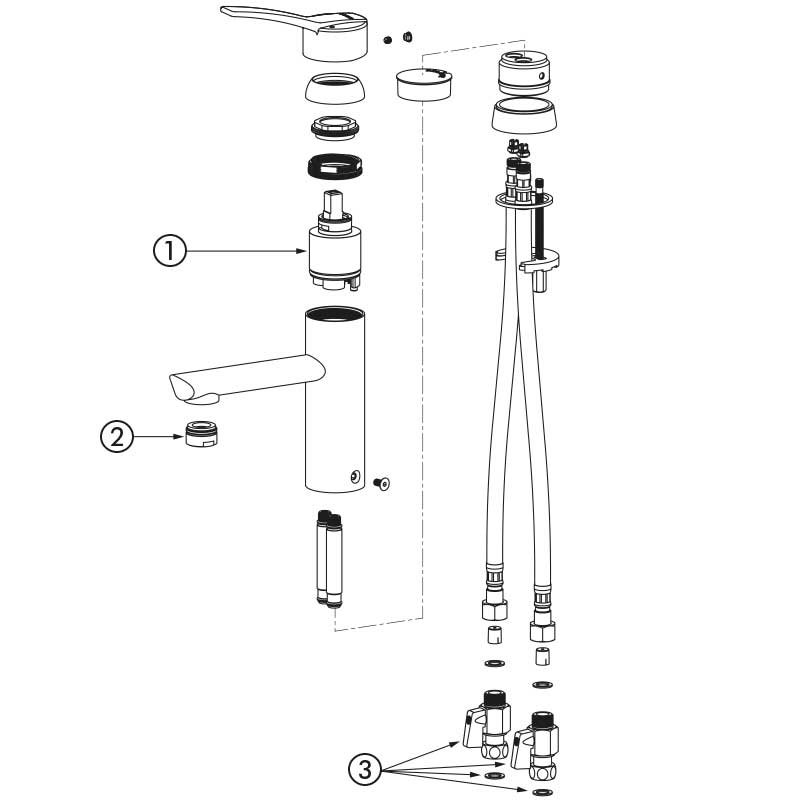 1
2
3